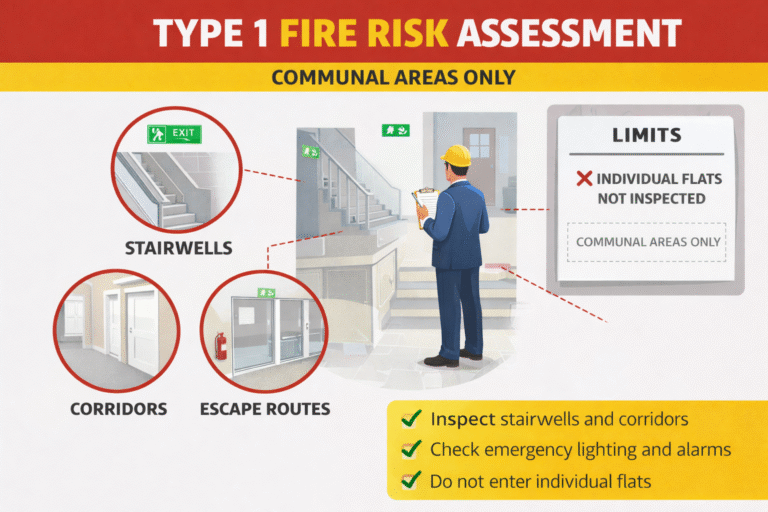 TYPE 1 FIRE RISK ASSESSMENT

COMMUNAL AREAS ONLY

EXIT

STAIRWELLS

CORRIDORS

ESCAPE ROUTES

LIMITS

INDIVIDUAL FLATS NOT INSPECTED

COMMUNAL AREAS ONLY

Inspect stairwells and corridors

Check emergency lighting and alarms

Do not enter individual flats